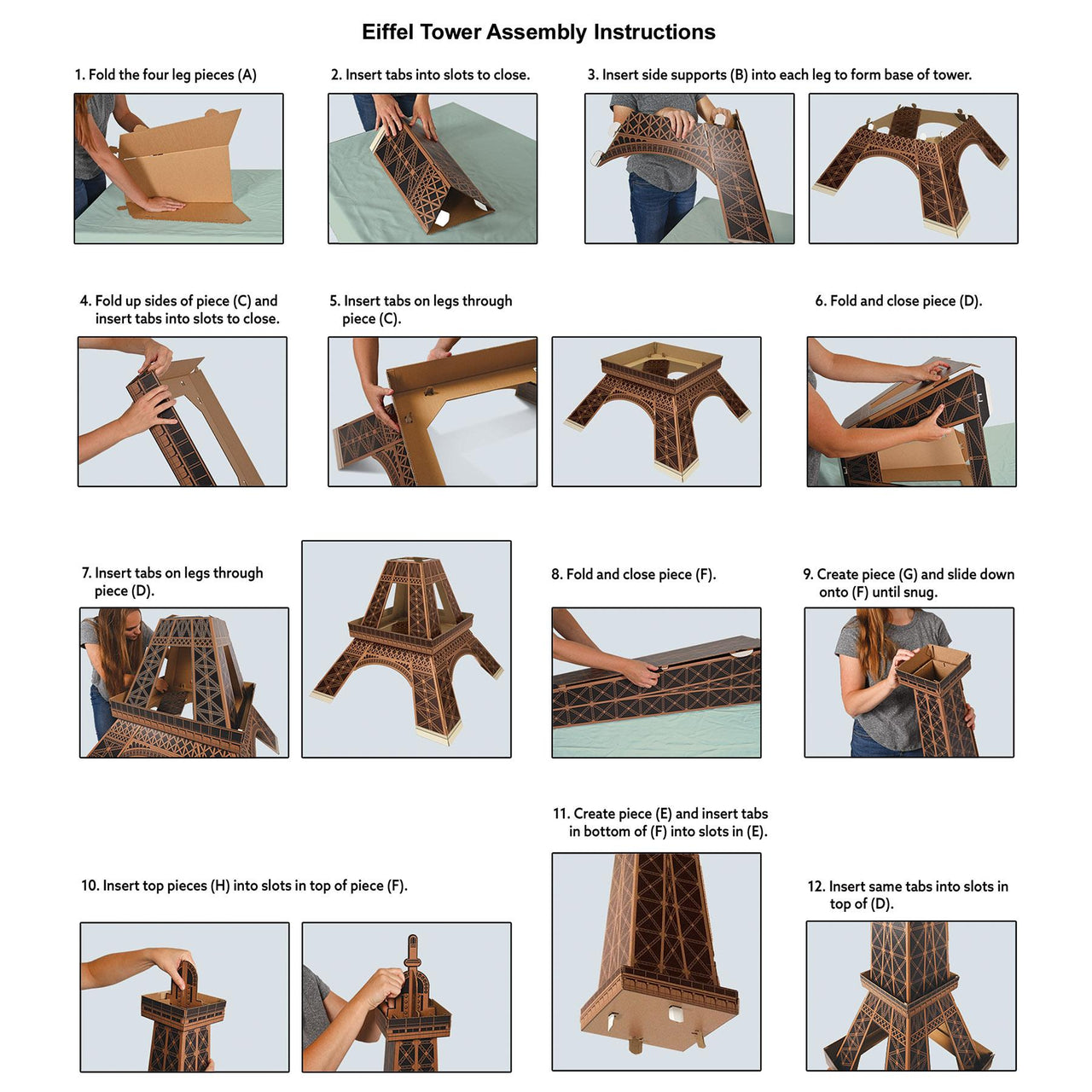 Eiffel Tower Assembly Instructions

1. Fold the four leg pieces (A)

2. Insert tabs into slots to close.

3. Insert side supports (B) into each leg to form base of tower.

4. Fold up sides of piece (C) and insert tabs into slots to close.

5. Insert tabs on legs through piece (C).

6. Fold and close piece (D).

7. Insert tabs on legs through piece (D).

8. Fold and close piece (F).

9. Create piece (G) and slide down onto (F) until snug.

10. Insert top pieces (H) into slots in top of piece (F).

11. Create piece (E) and insert tabs in bottom of (F) into slots in (E).

12. Insert same tabs into slots in top of (D).