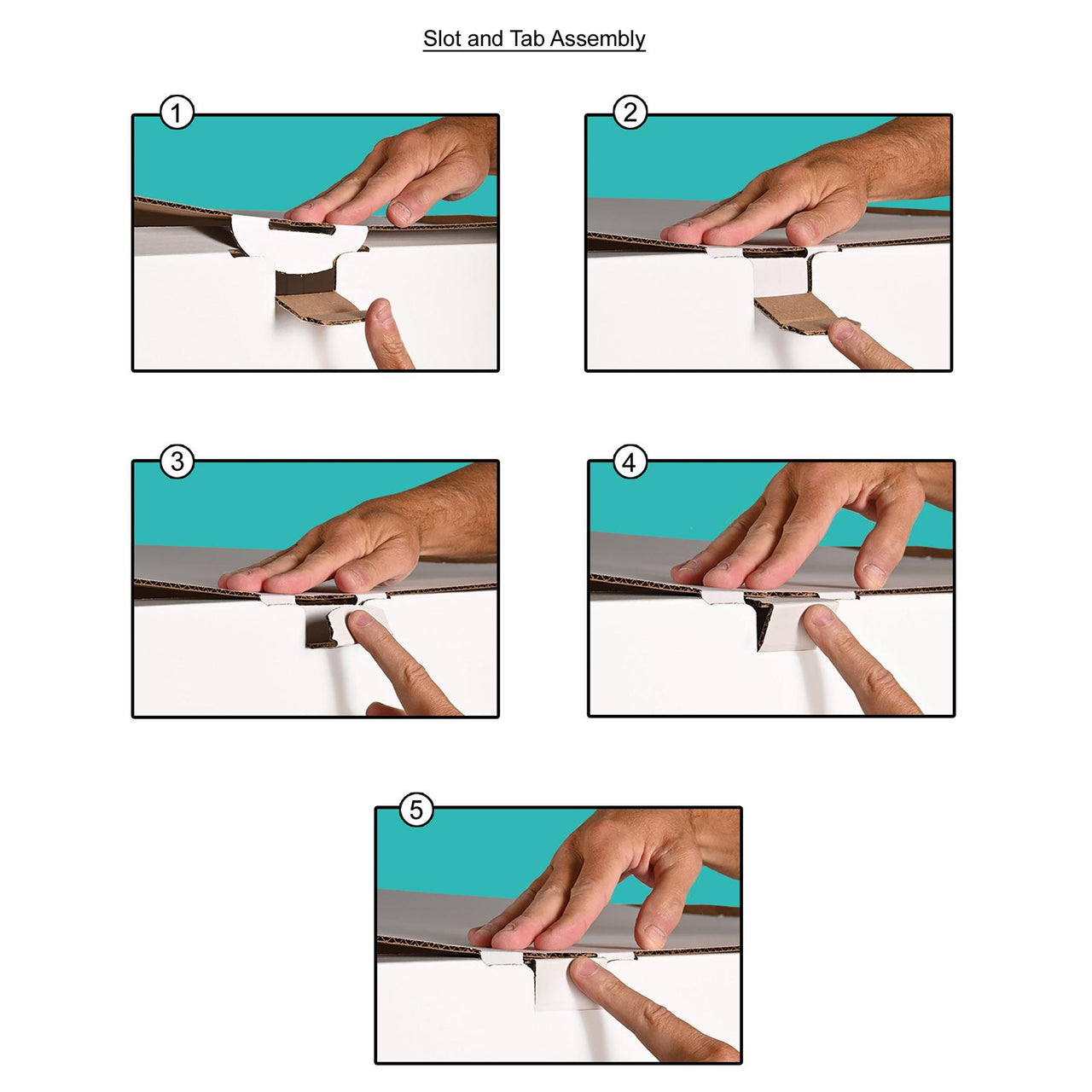 Slot and Tab Assembly

1

2

3

4

5