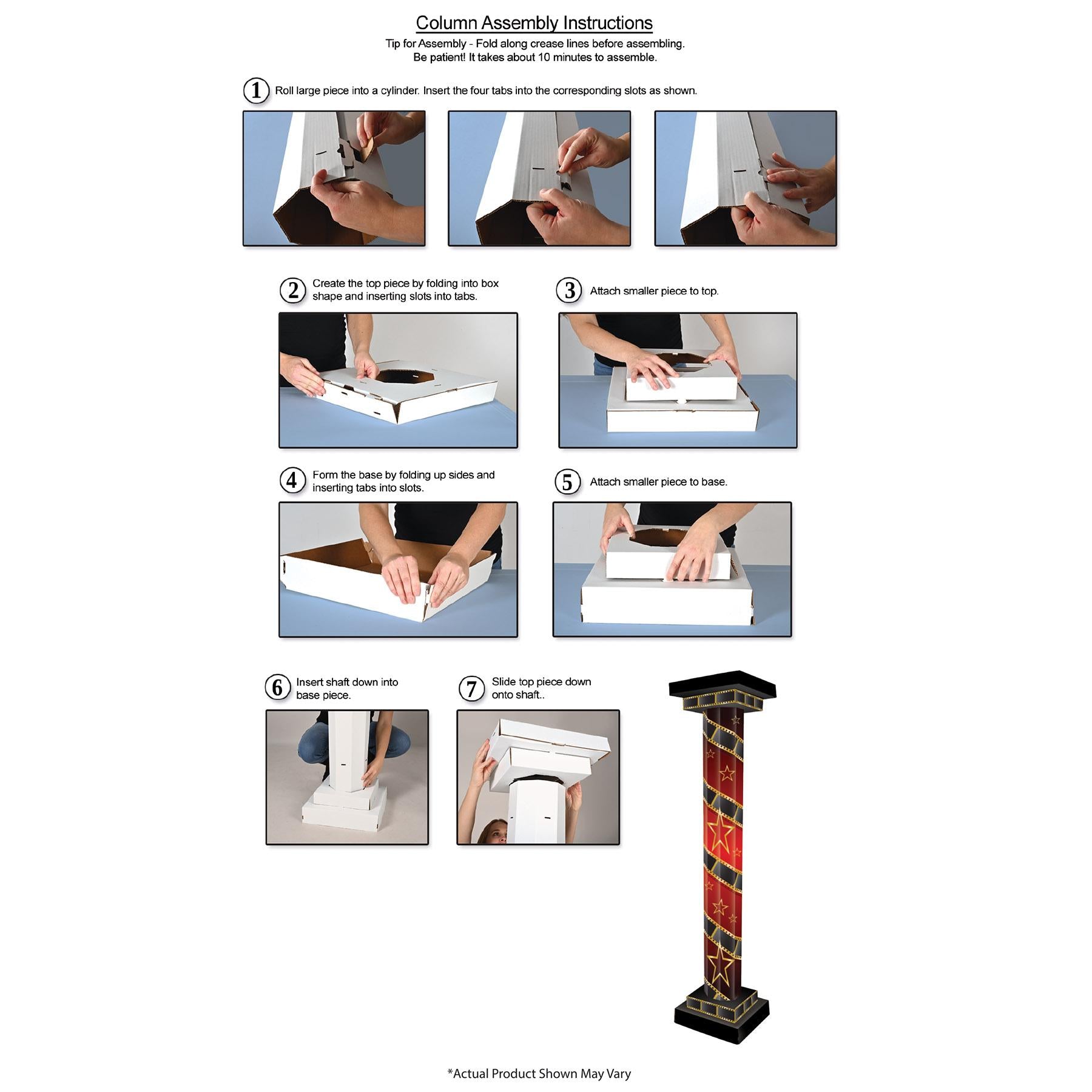 Column Assembly Instructions

Tip for Assembly - Fold along crease lines before assembling.
Be patient! It takes about 10 minutes to assemble.

1 Roll large piece into a cylinder. Insert the four tabs into the corresponding slots as shown.

2 Create the top piece by folding into box shape and inserting slots into tabs.

3 Attach smaller piece to top.

4 Form the base by folding up sides and inserting tabs into slots.

5 Attach smaller piece to base.

6 Insert shaft down into base piece.

7 Slide top piece down onto shaft..

*Actual Product Shown May Vary