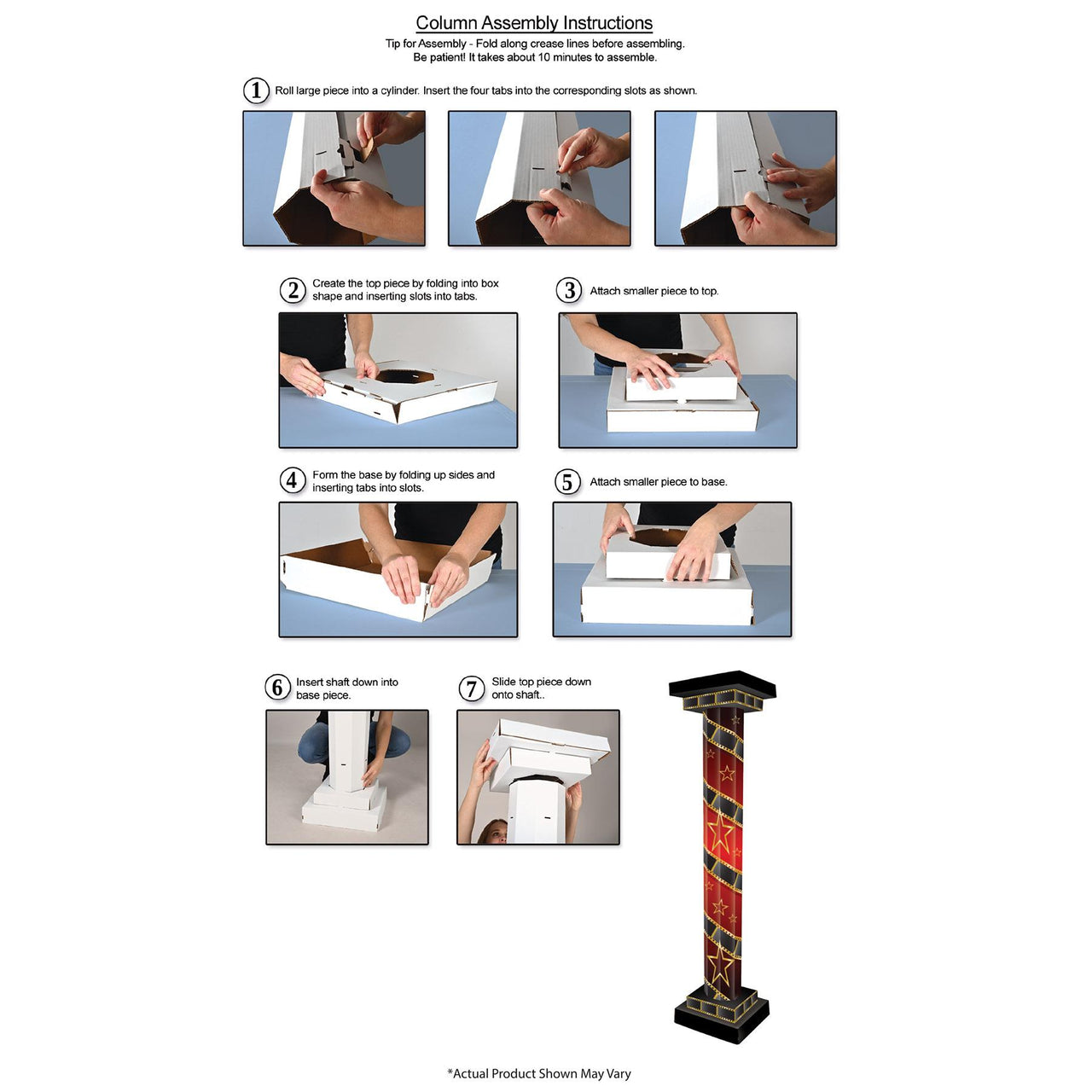 Column Assembly Instructions

Tip for Assembly - Fold along crease lines before assembling.
Be patient! It takes about 10 minutes to assemble.

1 Roll large piece into a cylinder. Insert the four tabs into the corresponding slots as shown.

2 Create the top piece by folding into box shape and inserting slots into tabs.

3 Attach smaller piece to top.

4 Form the base by folding up sides and inserting tabs into slots.

5 Attach smaller piece to base.

6 Insert shaft down into base piece.

7 Slide top piece down onto shaft..

*Actual Product Shown May Vary