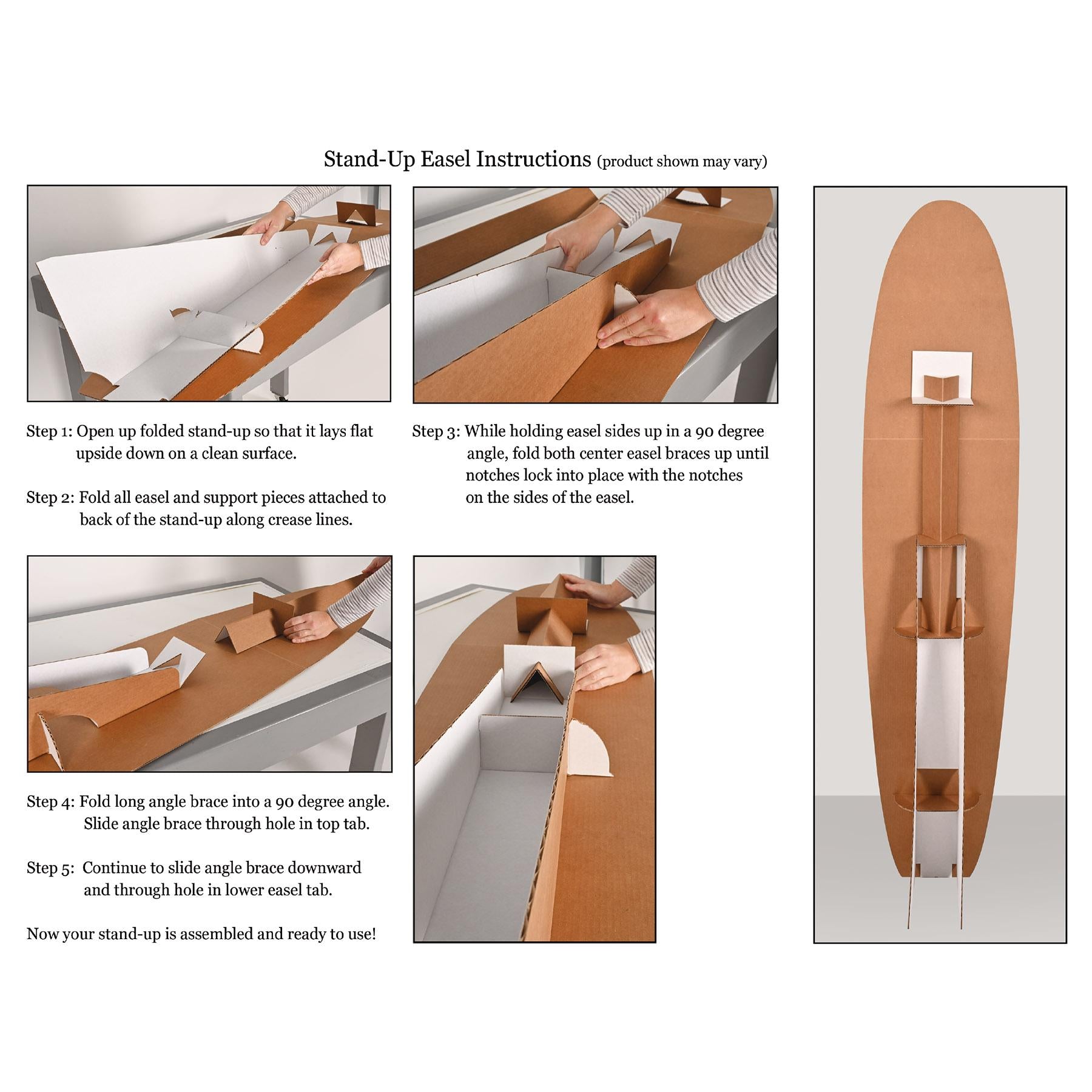 Stand-Up Easel Instructions (product shown may vary)

Step 1: Open up folded stand-up so that it lays flat upside down on a clean surface.

Step 2: Fold all easel and support pieces attached to back of the stand-up along crease lines.

Step 3: While holding easel sides up in a 90 degree angle, fold both center easel braces up until notches lock into place with the notches on the sides of the easel.

Step 4: Fold long angle brace into a 90 degree angle. Slide angle brace through hole in top tab.

Step 5: Continue to slide angle brace downward and through hole in lower easel tab.

Now your stand-up is assembled and ready to use!