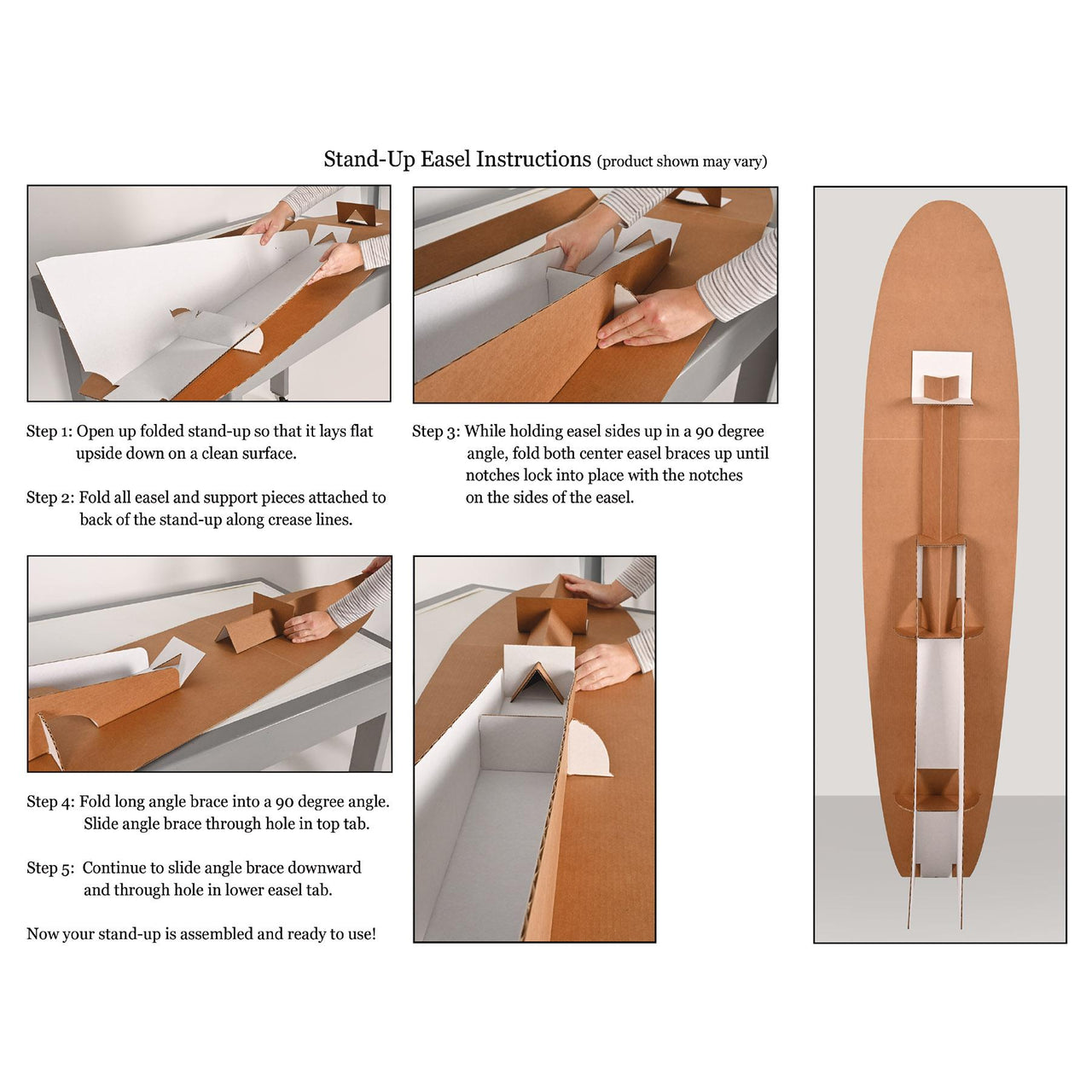 Stand-Up Easel Instructions (product shown may vary)

Step 1: Open up folded stand-up so that it lays flat upside down on a clean surface.

Step 2: Fold all easel and support pieces attached to back of the stand-up along crease lines.

Step 3: While holding easel sides up in a 90 degree angle, fold both center easel braces up until notches lock into place with the notches on the sides of the easel.

Step 4: Fold long angle brace into a 90 degree angle. Slide angle brace through hole in top tab.

Step 5: Continue to slide angle brace downward and through hole in lower easel tab.

Now your stand-up is assembled and ready to use!