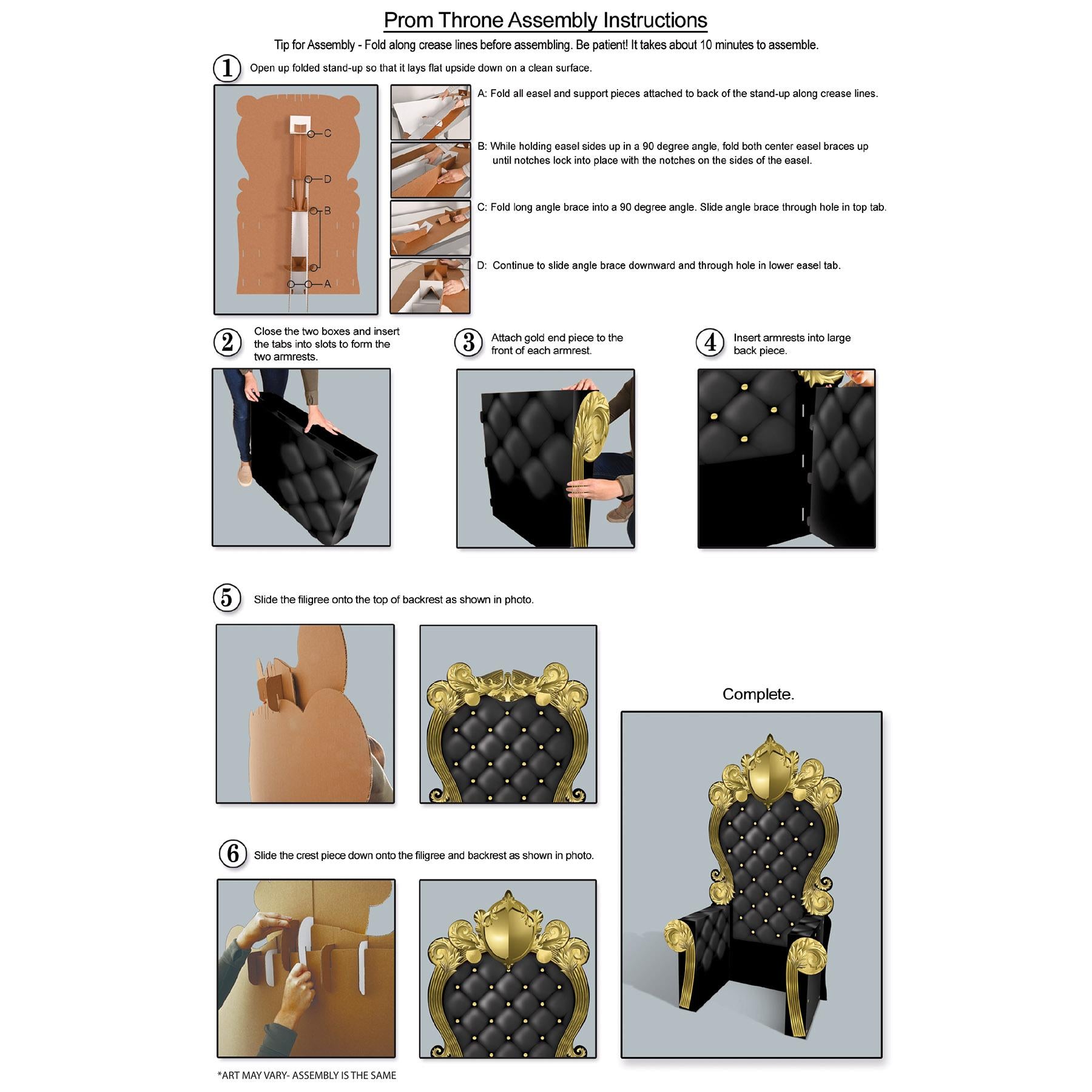 Prom Throne Assembly Instructions

Tip for Assembly - Fold along crease lines before assembling. Be patient! It takes about 10 minutes to assemble.

1 Open up folded stand-up so that it lays flat upside down on a clean surface.

C
D
B
A

A: Fold all easel and support pieces attached to back of the stand-up along crease lines.

B: While holding easel sides up in a 90 degree angle, fold both center easel braces up until notches lock into place with the notches on the sides of the easel.

C: Fold long angle brace into a 90 degree angle. Slide angle brace through hole in top tab.

D: Continue to slide angle brace downward and through hole in lower easel tab.

2 Close the two boxes and insert the tabs into slots to form the two armrests.

3 Attach gold end piece to the front of each armrest.

4 Insert armrests into large back piece.

5 Slide the filigree onto the top of backrest as shown in photo.

Complete.

6 Slide the crest piece down onto the filigree and backrest as shown in photo.

*ART MAY VARY- ASSEMBLY IS THE SAME