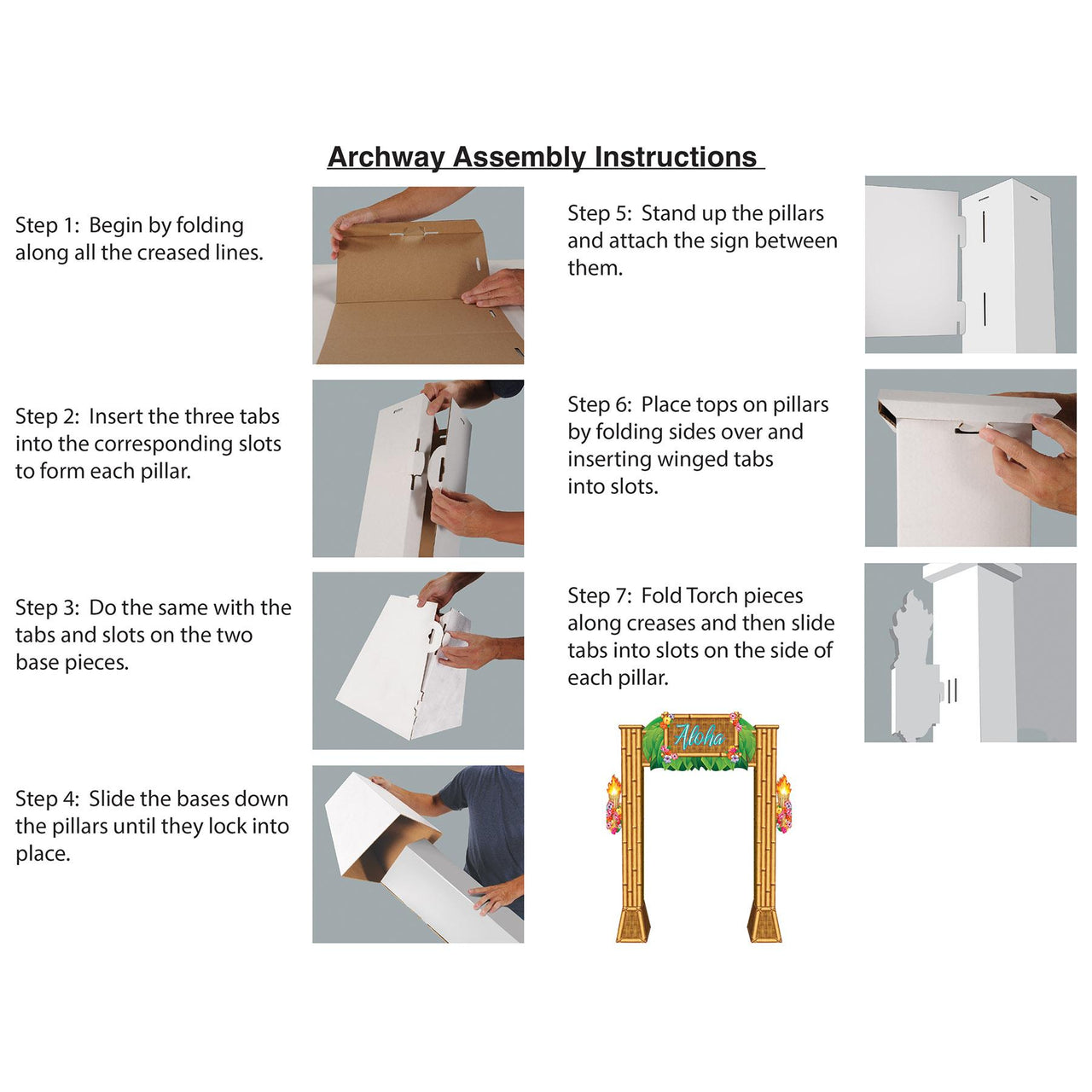 Archway Assembly Instructions

Step 1: Begin by folding along all the creased lines.

Step 2: Insert the three tabs into the corresponding slots to form each pillar.

Step 3: Do the same with the tabs and slots on the two base pieces.

Step 4: Slide the bases down the pillars until they lock into place.

Step 5: Stand up the pillars and attach the sign between them.

Step 6: Place tops on pillars by folding sides over and inserting winged tabs into slots.

Step 7: Fold Torch pieces along creases and then slide tabs into slots on the side of each pillar.

Aloha