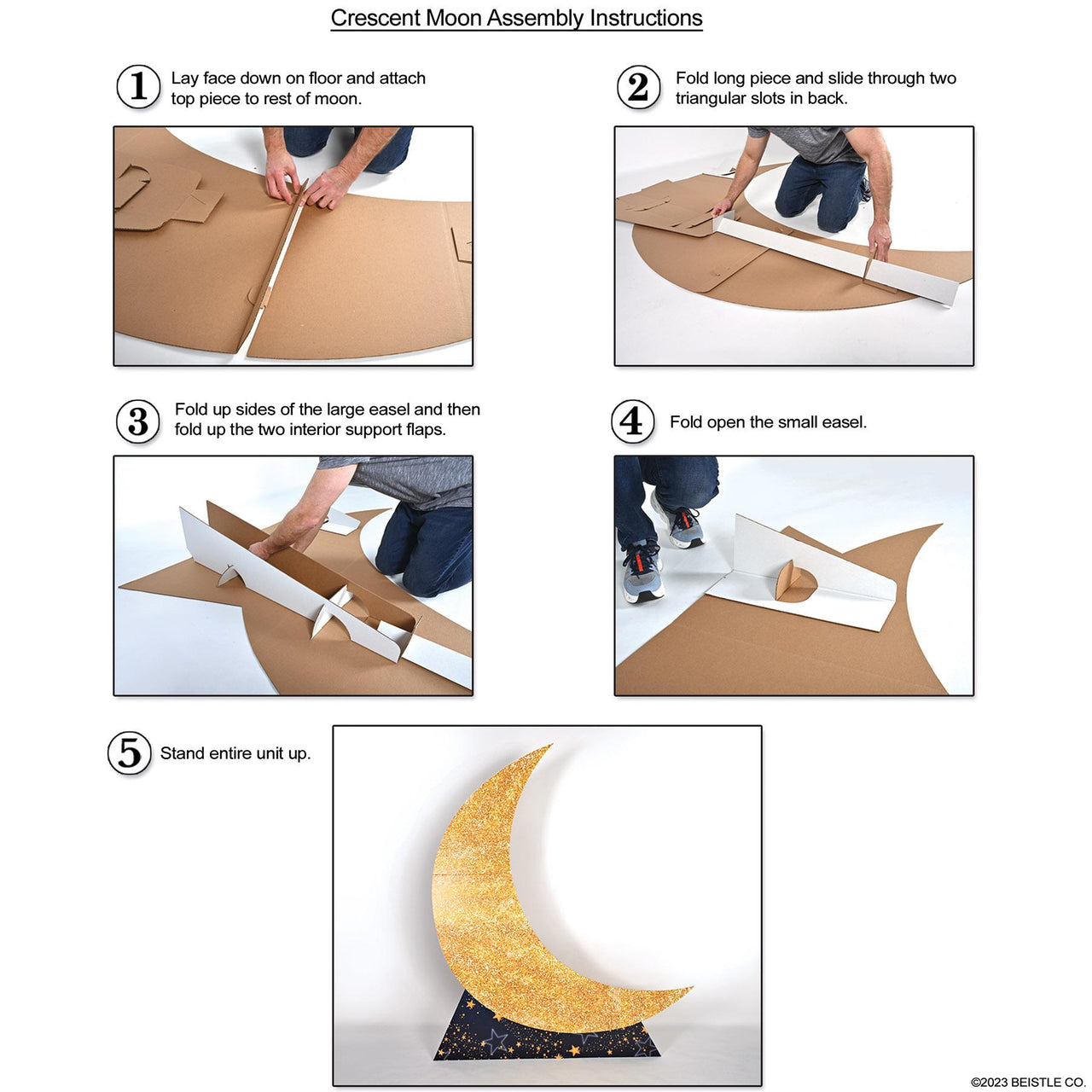 Crescent Moon Assembly Instructions

1 Lay face down on floor and attach top piece to rest of moon.

2 Fold long piece and slide through two triangular slots in back.

3 Fold up sides of the large easel and then fold up the two interior support flaps.

4 Fold open the small easel.

5 Stand entire unit up.

©2023 BEISTLE CO.