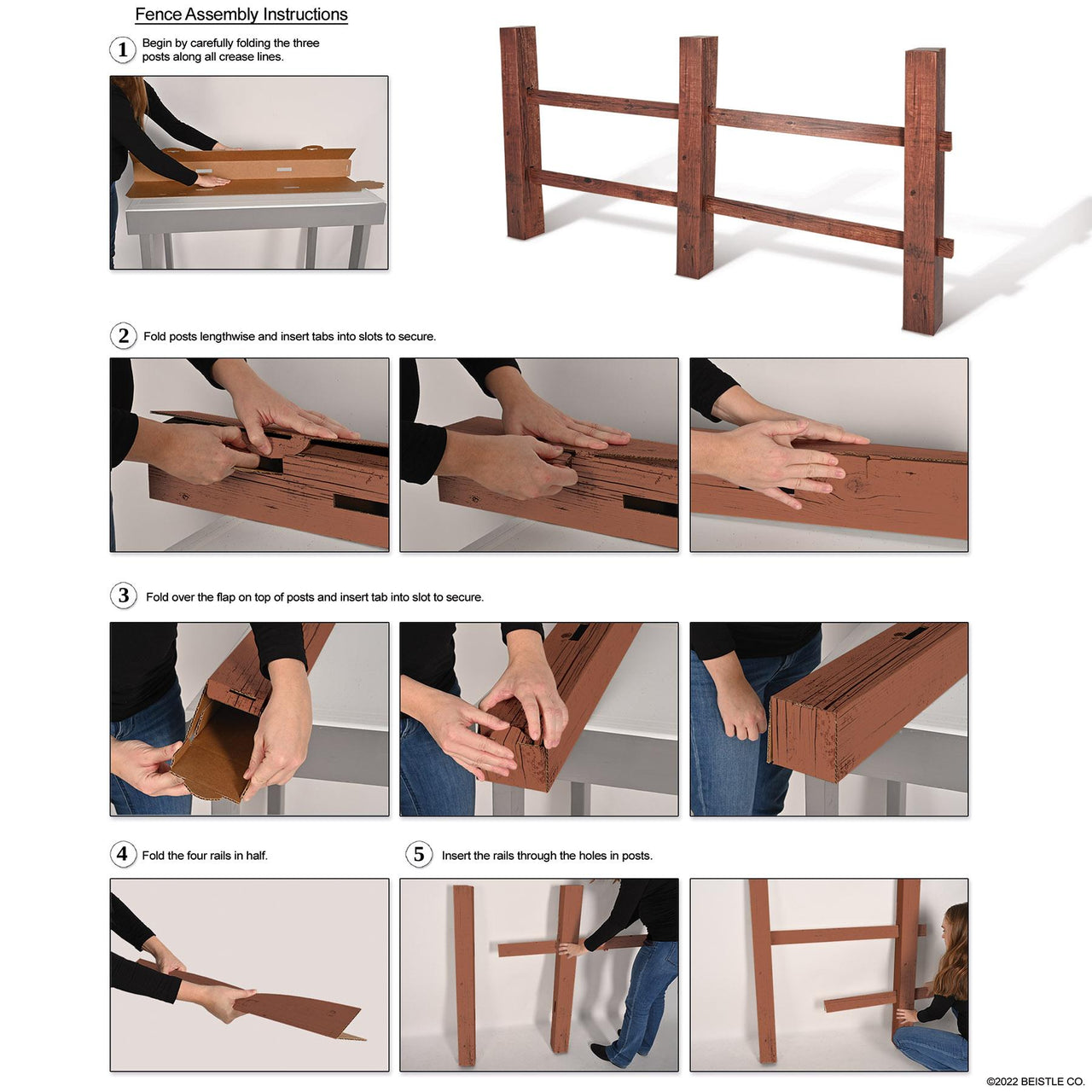 Fence Assembly Instructions

1 Begin by carefully folding the three posts along all crease lines.

2 Fold posts lengthwise and insert tabs into slots to secure.

3 Fold over the flap on top of posts and insert tab into slot to secure.

4 Fold the four rails in half.

5 Insert the rails through the holes in posts.

©2022 BEISTLE CO.