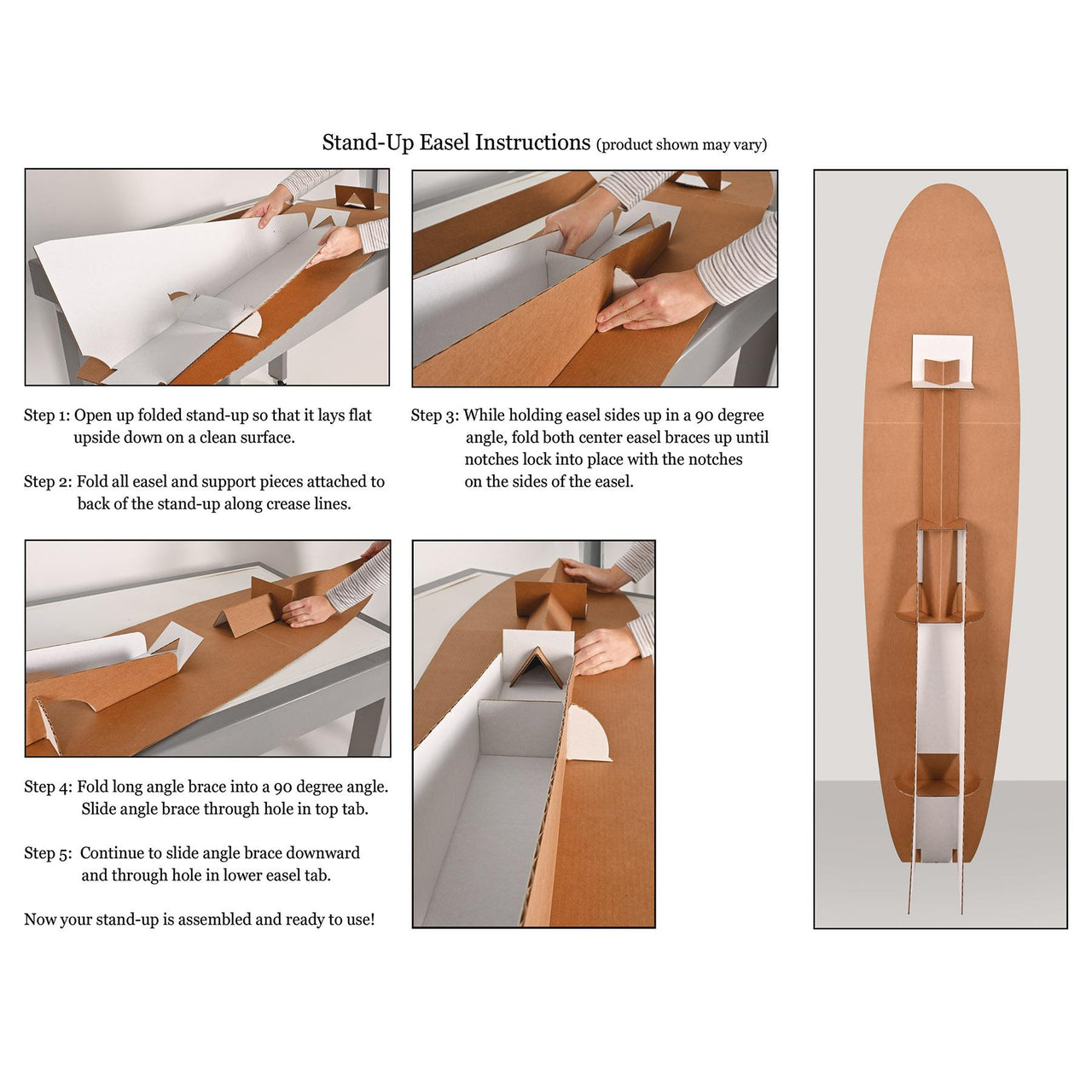 Stand-Up Easel Instructions (product shown may vary)

Step 1: Open up folded stand-up so that it lays flat upside down on a clean surface.

Step 2: Fold all easel and support pieces attached to back of the stand-up along crease lines.

Step 3: While holding easel sides up in a 90 degree angle, fold both center easel braces up until notches lock into place with the notches on the sides of the easel.

Step 4: Fold long angle brace into a 90 degree angle. Slide angle brace through hole in top tab.

Step 5: Continue to slide angle brace downward and through hole in lower easel tab.

Now your stand-up is assembled and ready to use!