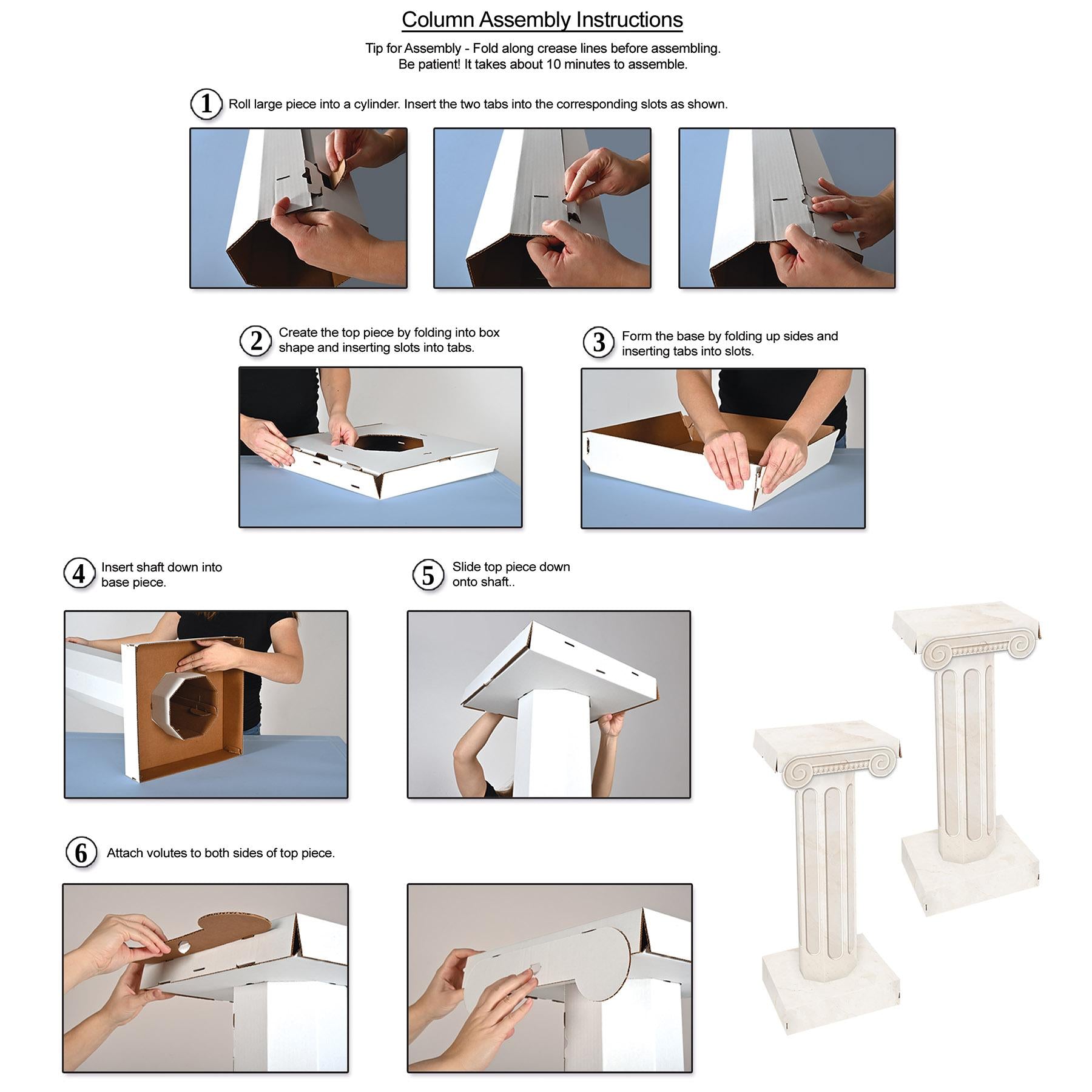 Column Assembly Instructions

Tip for Assembly - Fold along crease lines before assembling.
Be patient! It takes about 10 minutes to assemble.

1 Roll large piece into a cylinder. Insert the two tabs into the corresponding slots as shown.

2 Create the top piece by folding into box shape and inserting slots into tabs.

3 Form the base by folding up sides and inserting tabs into slots.

4 Insert shaft down into base piece.

5 Slide top piece down onto shaft..

6 Attach volutes to both sides of top piece.