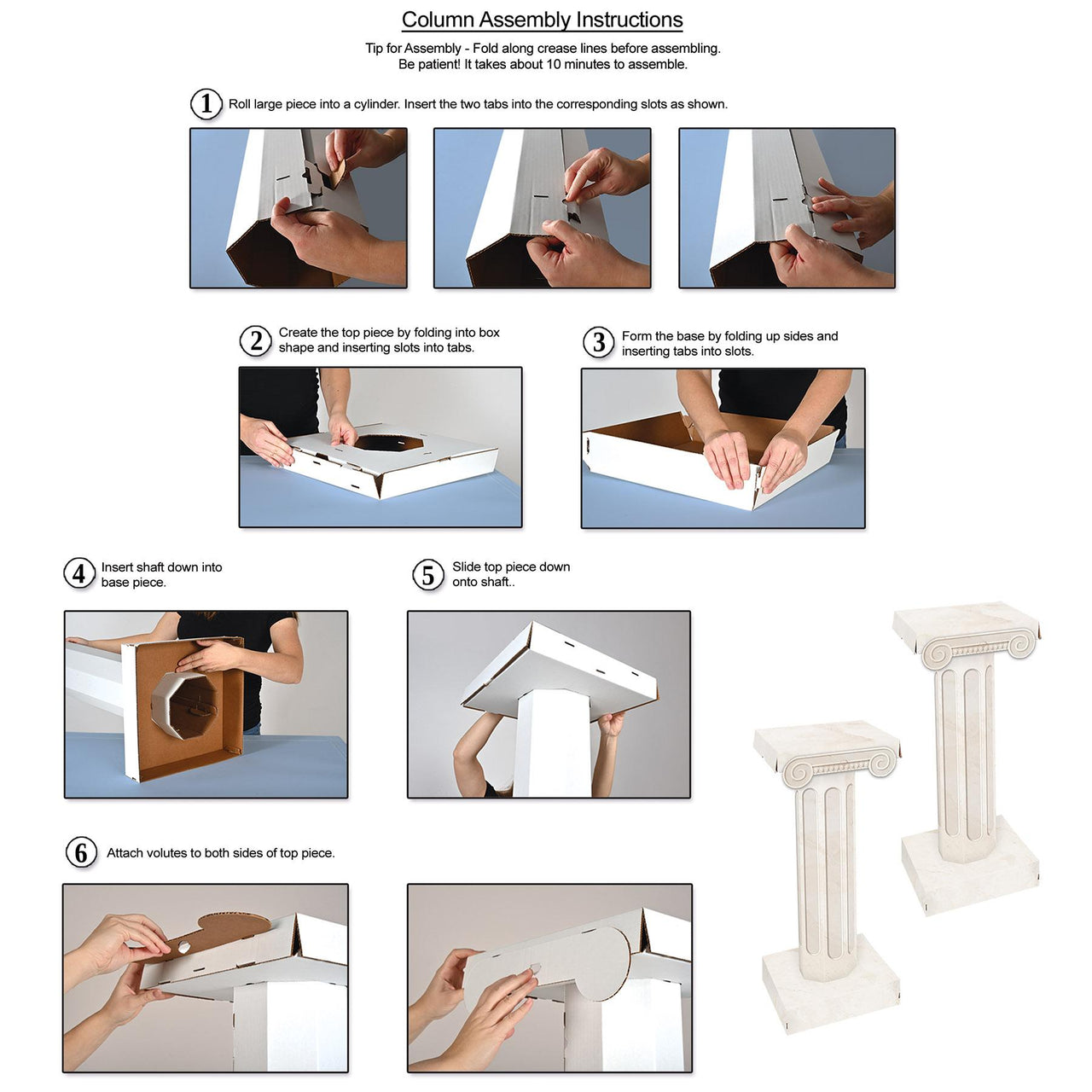 Column Assembly Instructions

Tip for Assembly - Fold along crease lines before assembling. Be patient! It takes about 10 minutes to assemble.

1 Roll large piece into a cylinder. Insert the two tabs into the corresponding slots as shown.

2 Create the top piece by folding into box shape and inserting slots into tabs.

3 Form the base by folding up sides and inserting tabs into slots.

4 Insert shaft down into base piece.

5 Slide top piece down onto shaft..

6 Attach volutes to both sides of top piece.