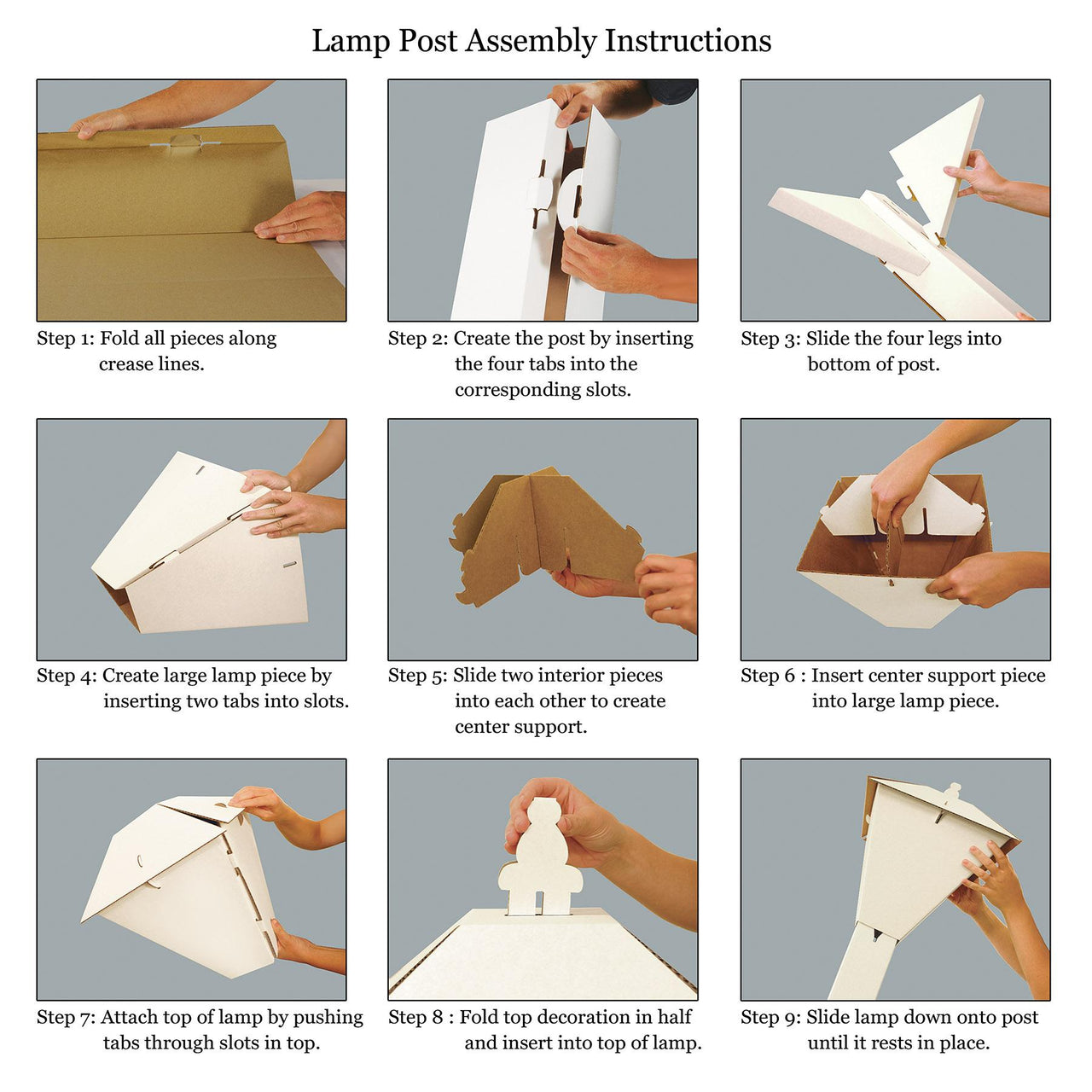 Lamp Post Assembly Instructions

Step 1: Fold all pieces along crease lines.

Step 2: Create the post by inserting the four tabs into the corresponding slots.

Step 3: Slide the four legs into bottom of post.

Step 4: Create large lamp piece by inserting two tabs into slots.

Step 5: Slide two interior pieces into each other to create center support.

Step 6 : Insert center support piece into large lamp piece.

Step 7: Attach top of lamp by pushing tabs through slots in top.

Step 8 : Fold top decoration in half and insert into top of lamp.

Step 9: Slide lamp down onto post until it rests in place.