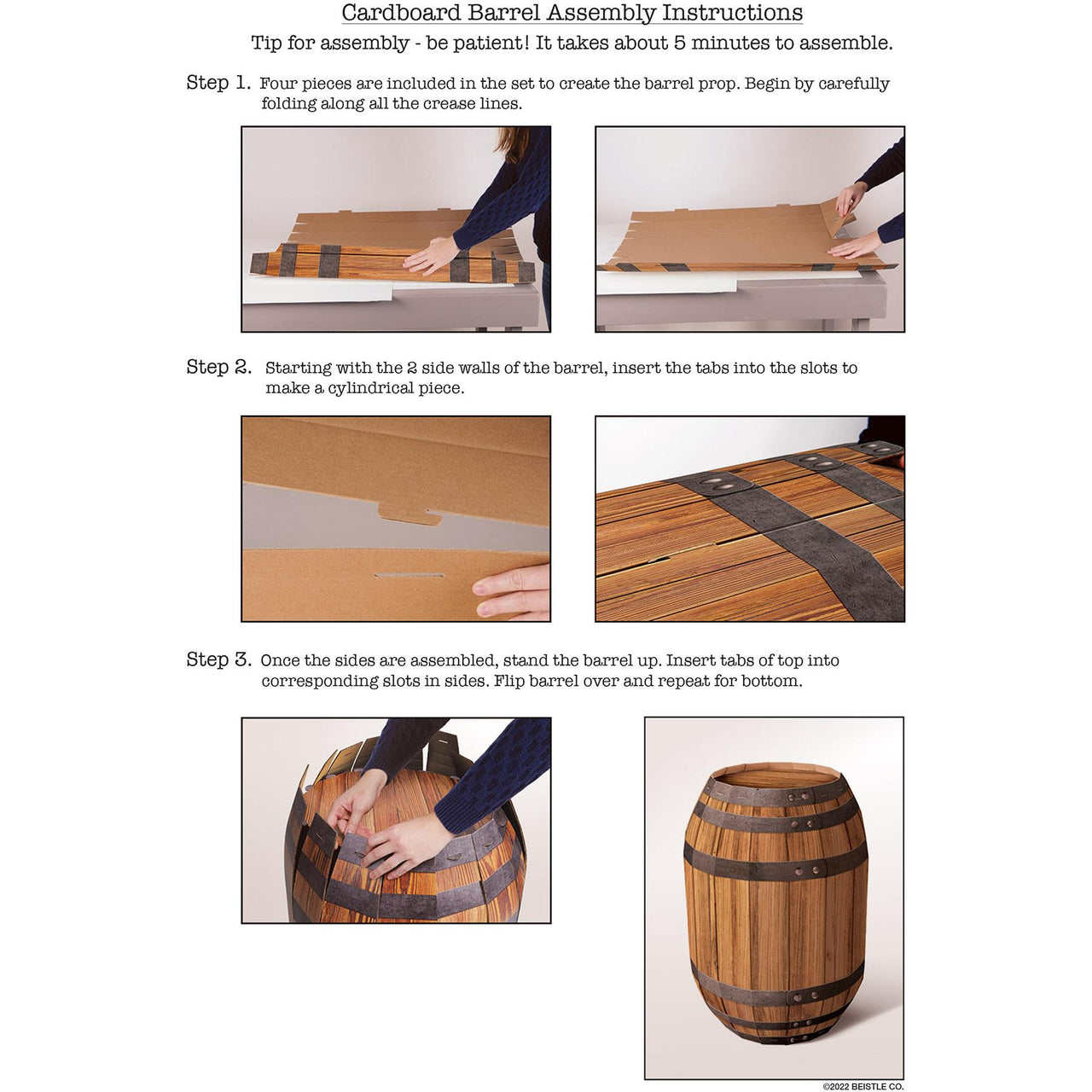 Cardboard Barrel Assembly Instructions

Tip for assembly - be patient! It takes about 5 minutes to assemble.

Step 1. Four pieces are included in the set to create the barrel prop. Begin by carefully folding along all the crease lines.

Step 2. Starting with the 2 side walls of the barrel, insert the tabs into the slots to make a cylindrical piece.

Step 3. Once the sides are assembled, stand the barrel up. Insert tabs of top into corresponding slots in sides. Flip barrel over and repeat for bottom.

©2022 BEISTLE CO.