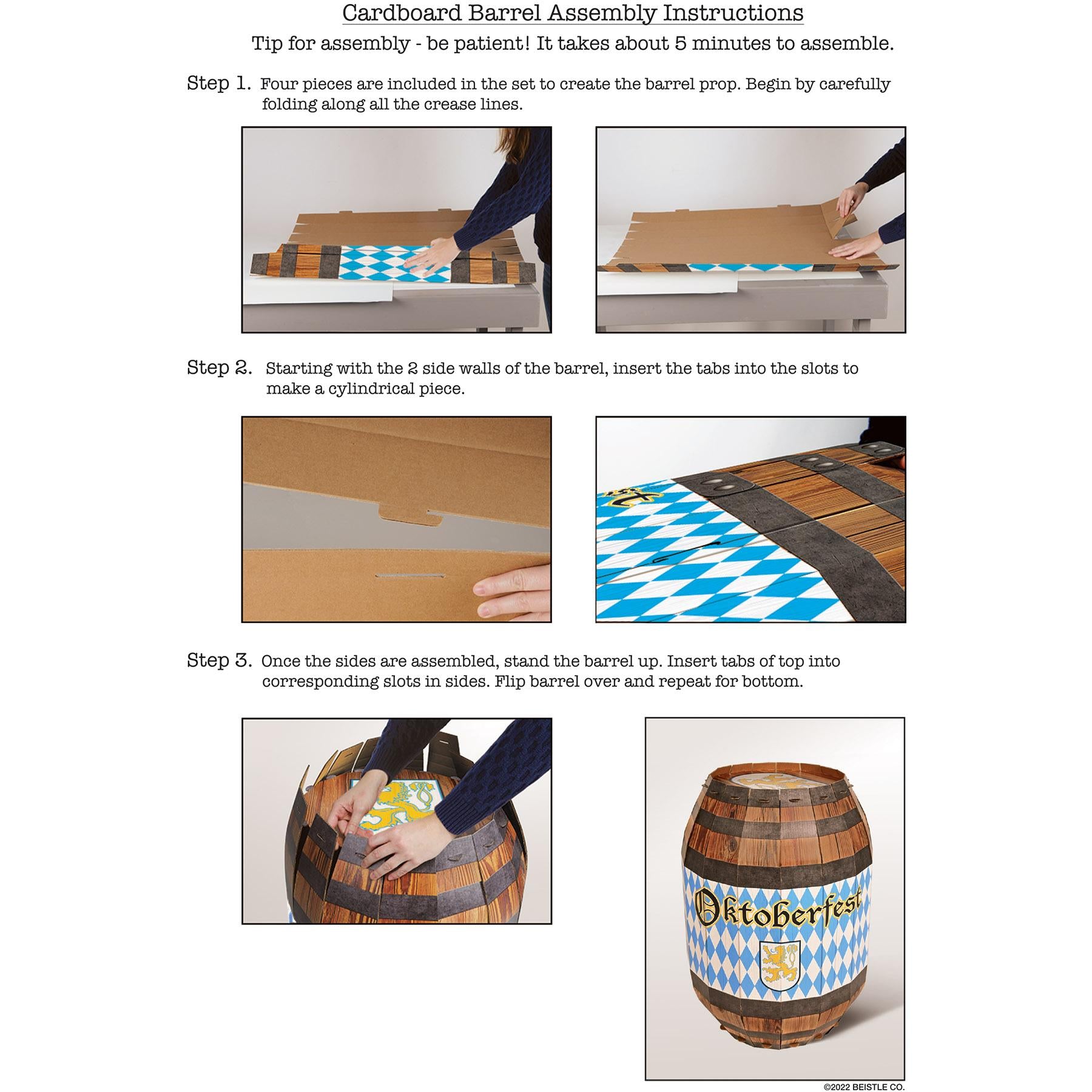 Cardboard Barrel Assembly Instructions

Tip for assembly - be patient! It takes about 5 minutes to assemble.

Step 1. Four pieces are included in the set to create the barrel prop. Begin by carefully folding along all the crease lines.

Step 2. Starting with the 2 side walls of the barrel, insert the tabs into the slots to make a cylindrical piece.

Step 3. Once the sides are assembled, stand the barrel up. Insert tabs of top into corresponding slots in sides. Flip barrel over and repeat for bottom.

Oktoberfest

©2022 BEISTLE CO.