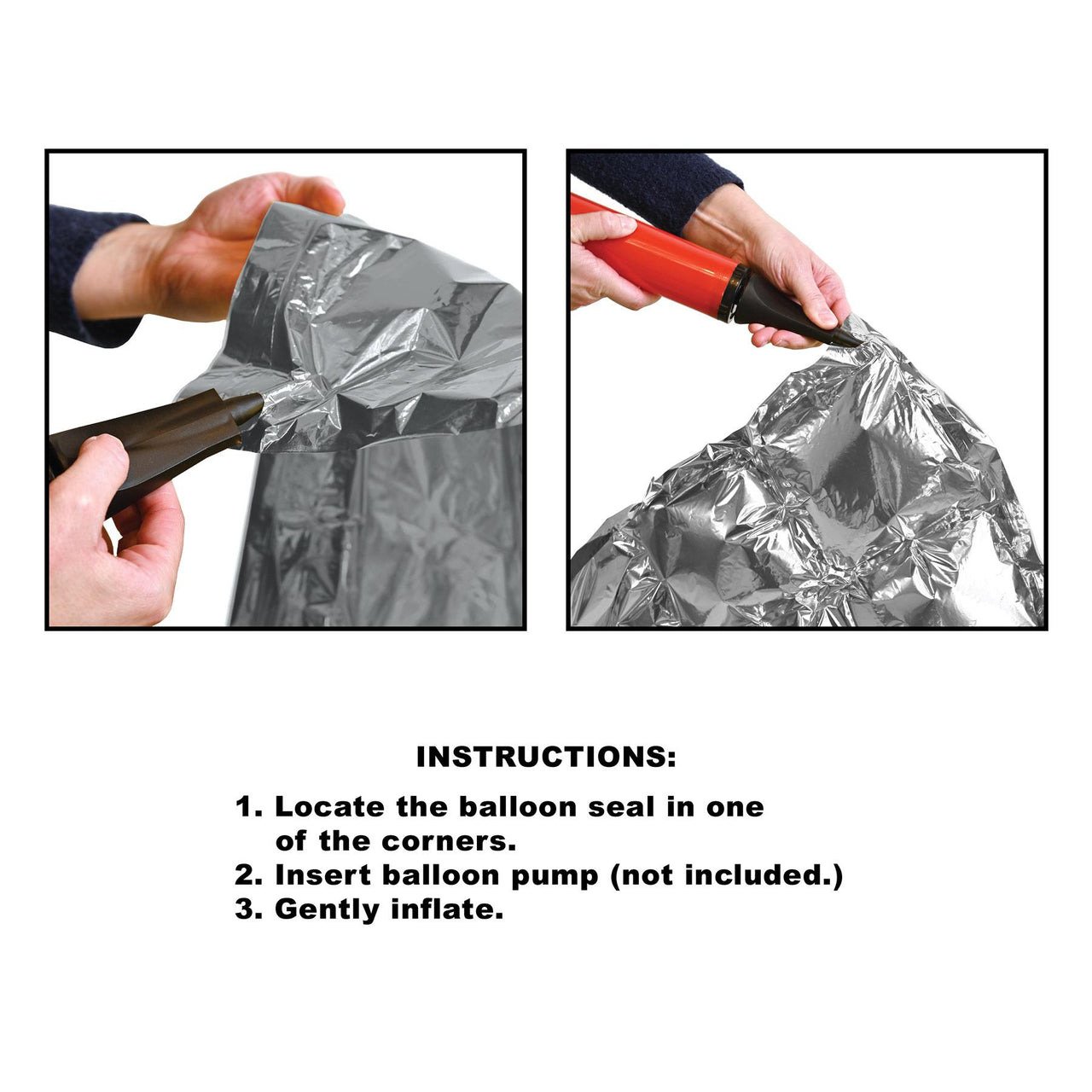 INSTRUCTIONS:

1. Locate the balloon seal in one of the corners.
2. Insert balloon pump (not included.)
3. Gently inflate.