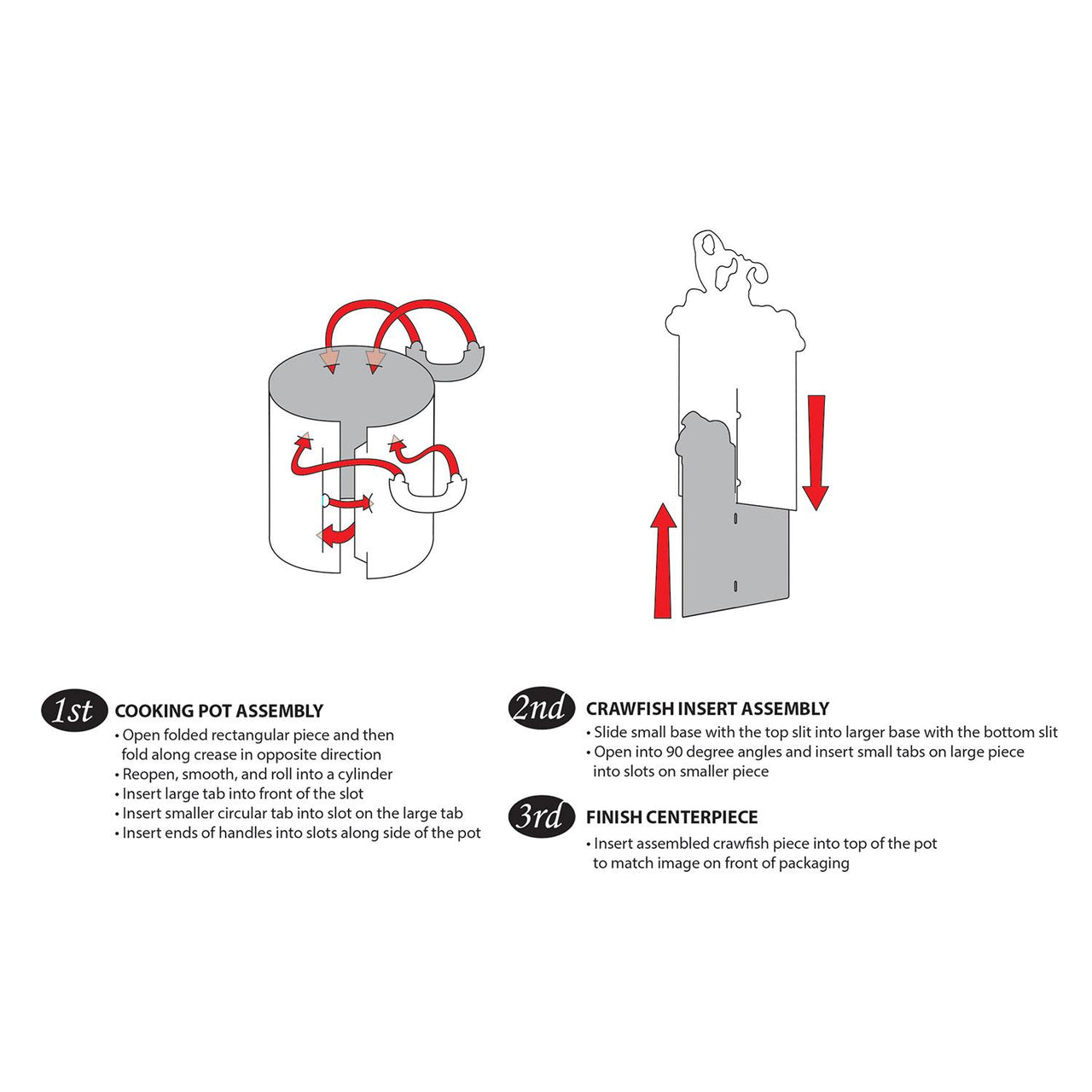 1st COOKING POT ASSEMBLY
• Open folded rectangular piece and then fold along crease in opposite direction
• Reopen, smooth, and roll into a cylinder
• Insert large tab into front of the slot
• Insert smaller circular tab into slot on the large tab
• Insert ends of handles into slots along side of the pot

2nd CRAWFISH INSERT ASSEMBLY
• Slide small base with the top slit into larger base with the bottom slit
• Open into 90 degree angles and insert small tabs on large piece into slots on smaller piece

3rd FINISH CENTERPIECE
• Insert assembled crawfish piece into top of the pot to match image on front of packaging