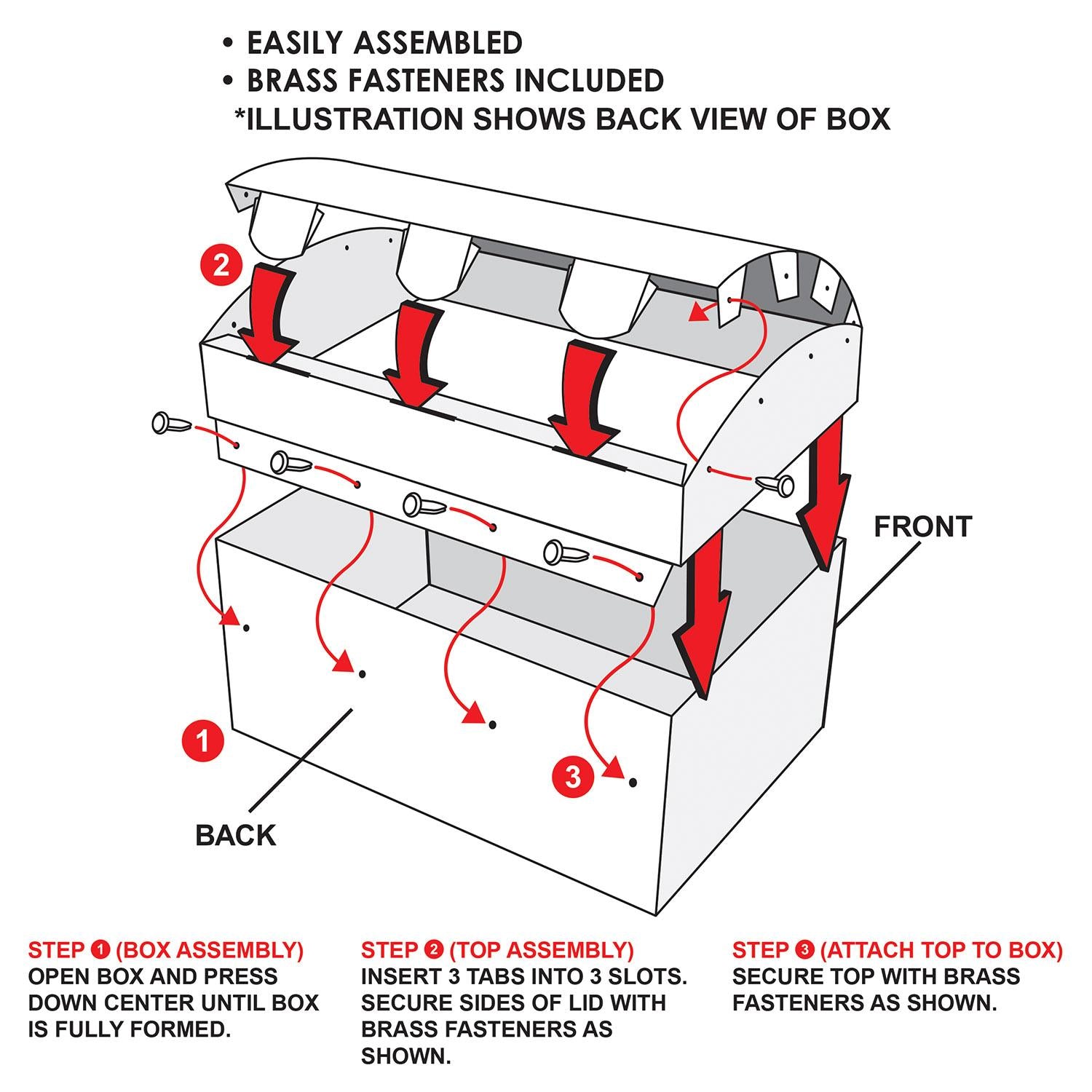 • EASILY ASSEMBLED
• BRASS FASTENERS INCLUDED
*ILLUSTRATION SHOWS BACK VIEW OF BOX

2

FRONT

1

3

BACK

STEP ❶ (BOX ASSEMBLY)
OPEN BOX AND PRESS DOWN CENTER UNTIL BOX IS FULLY FORMED.

STEP ❷ (TOP ASSEMBLY)
INSERT 3 TABS INTO 3 SLOTS. SECURE SIDES OF LID WITH BRASS FASTENERS AS SHOWN.

STEP ❸ (ATTACH TOP TO BOX)
SECURE TOP WITH BRASS FASTENERS AS SHOWN.