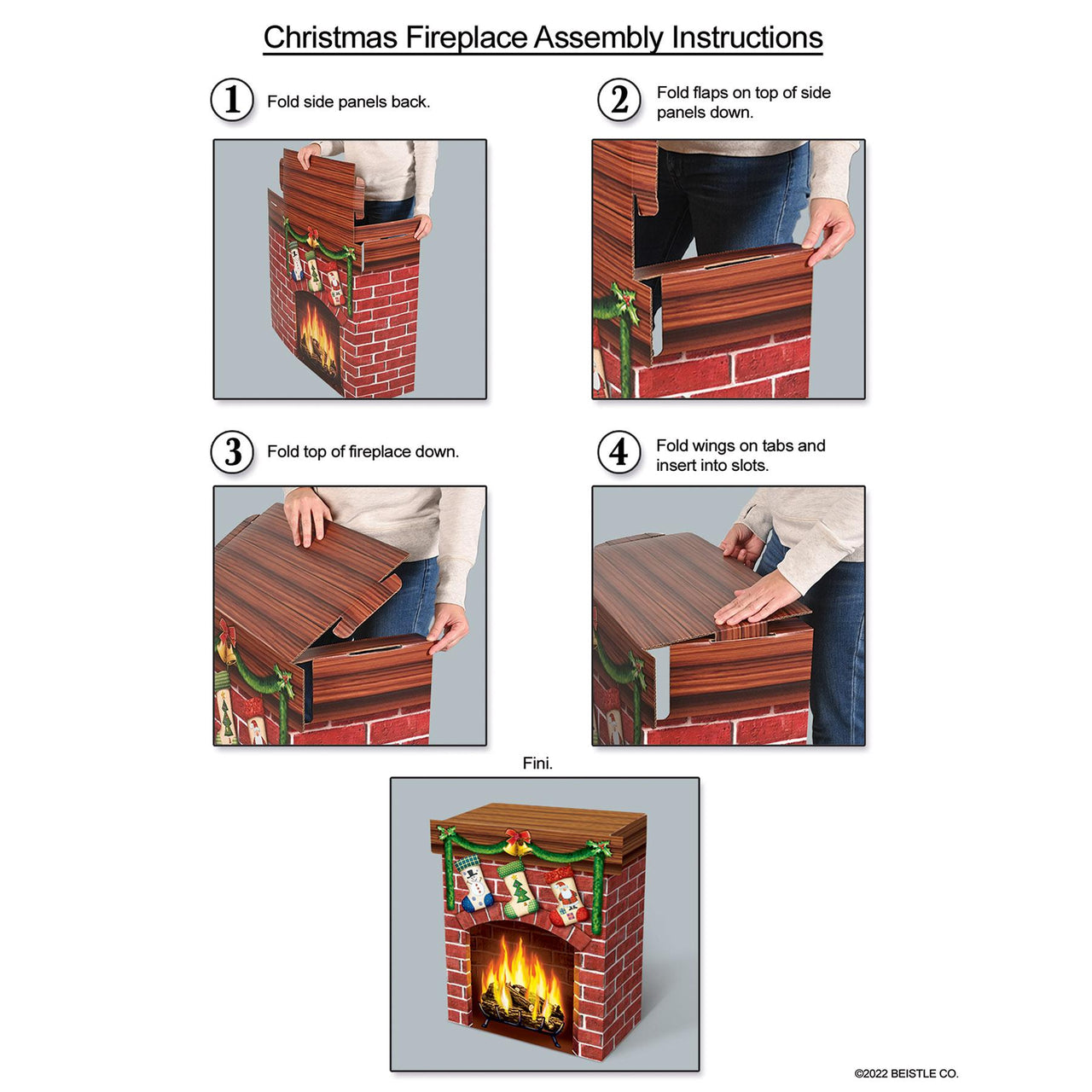 Christmas Fireplace Assembly Instructions

1 Fold side panels back.

2 Fold flaps on top of side panels down.

3 Fold top of fireplace down.

4 Fold wings on tabs and insert into slots.

Fini.

©2022 BEISTLE CO.