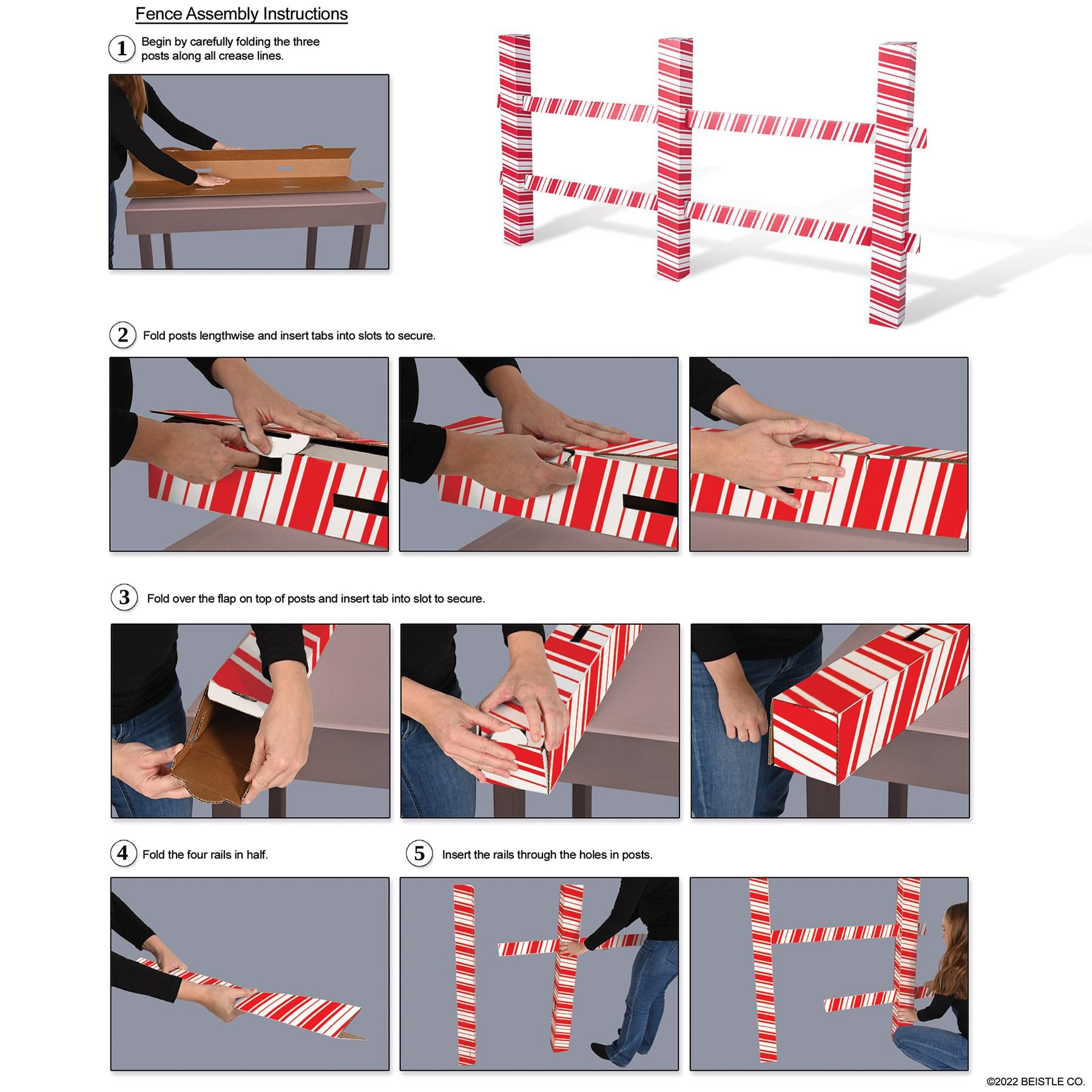 Fence Assembly Instructions

1 Begin by carefully folding the three posts along all crease lines.

2 Fold posts lengthwise and insert tabs into slots to secure.

3 Fold over the flap on top of posts and insert tab into slot to secure.

4 Fold the four rails in half.

5 Insert the rails through the holes in posts.

©2022 BEISTLE CO.