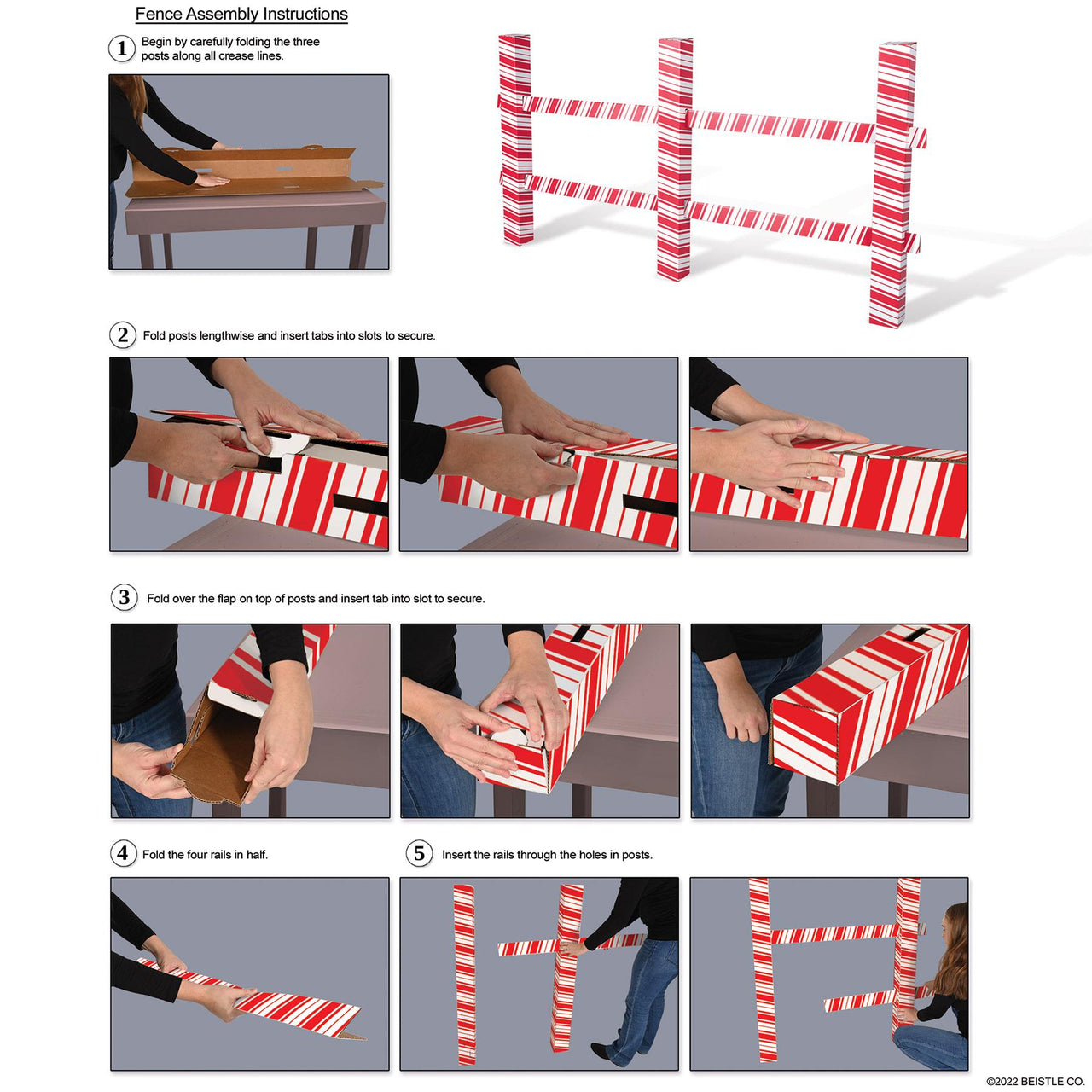 Fence Assembly Instructions

1 Begin by carefully folding the three posts along all crease lines.

2 Fold posts lengthwise and insert tabs into slots to secure.

3 Fold over the flap on top of posts and insert tab into slot to secure.

4 Fold the four rails in half.

5 Insert the rails through the holes in posts.

©2022 BEISTLE CO.