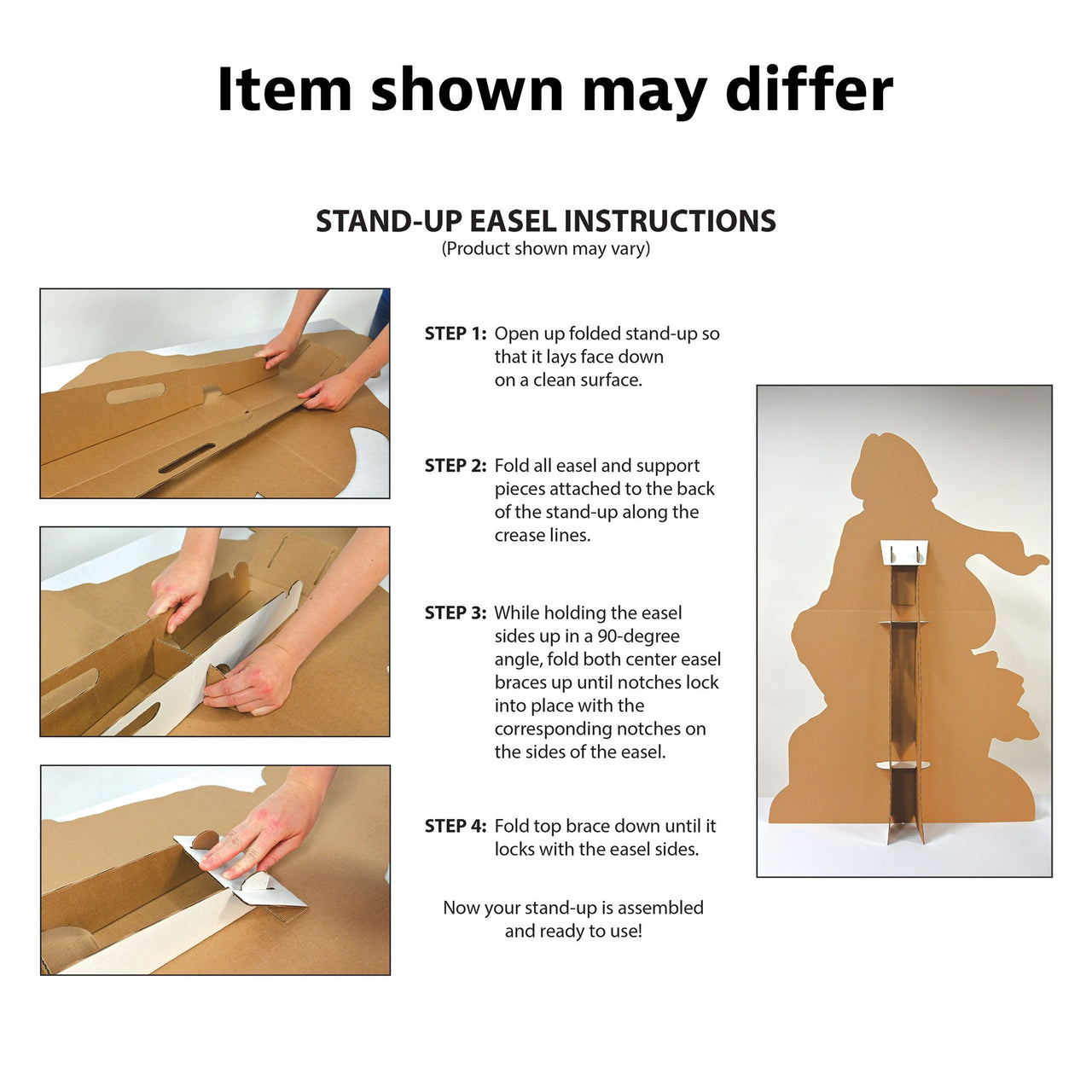 Item shown may differ

STAND-UP EASEL INSTRUCTIONS
(Product shown may vary)

STEP 1: Open up folded stand-up so that it lays face down on a clean surface.

STEP 2: Fold all easel and support pieces attached to the back of the stand-up along the crease lines.

STEP 3: While holding the easel sides up in a 90-degree angle, fold both center easel braces up until notches lock into place with the corresponding notches on the sides of the easel.

STEP 4: Fold top brace down until it locks with the easel sides.

Now your stand-up is assembled and ready to use!