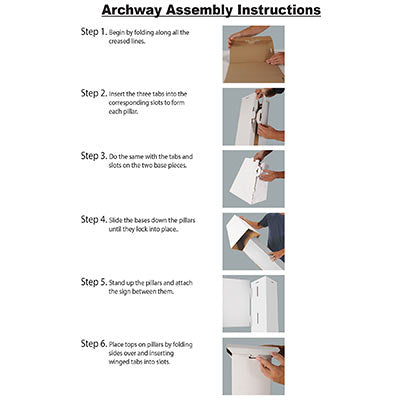 Archway Assembly Instructions

Step 1. Begin by folding along all the creased lines.

Step 2. Insert the three tabs into the corresponding slots to form each pillar.

Step 3. Do the same with the tabs and slots on the two base pieces.

Step 4. Slide the bases down the pillars until they lock into place.

Step 5. Stand up the pillars and attach the sign between them.

Step 6. Place tops on pillars by folding sides over and inserting winged tabs into slots.